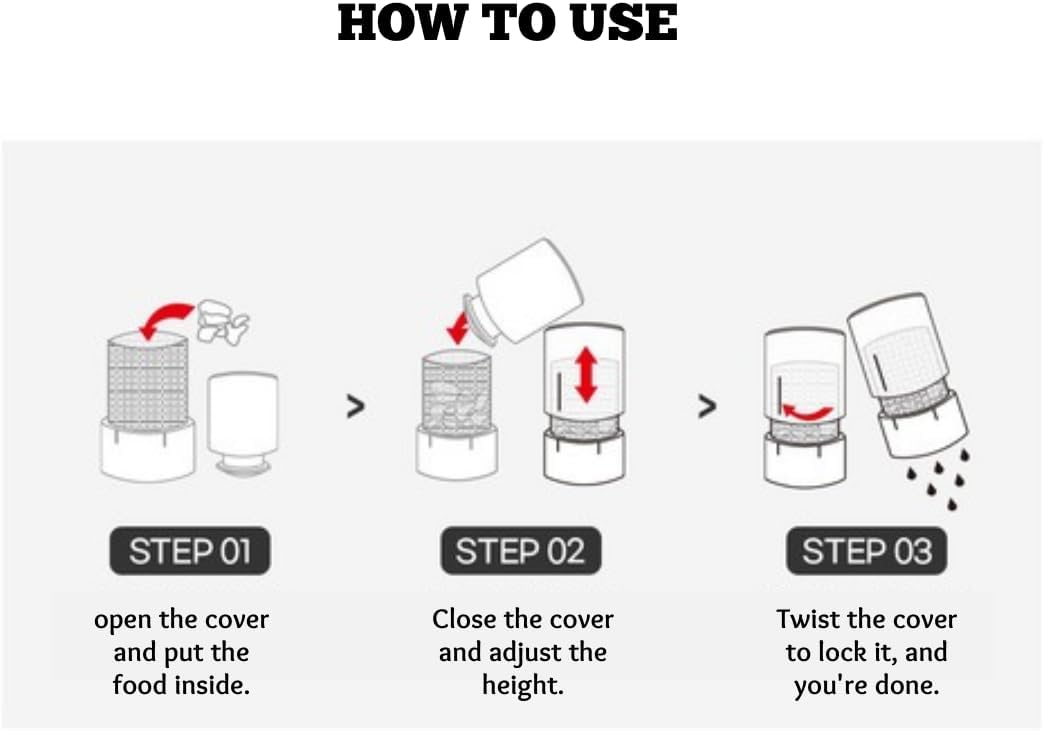 HOW TO USE

>

>

STEP 01

open the cover and put the food inside.

STEP 02

Close the cover and adjust the height.

STEP 03

Twist the cover to lock it, and you're done.